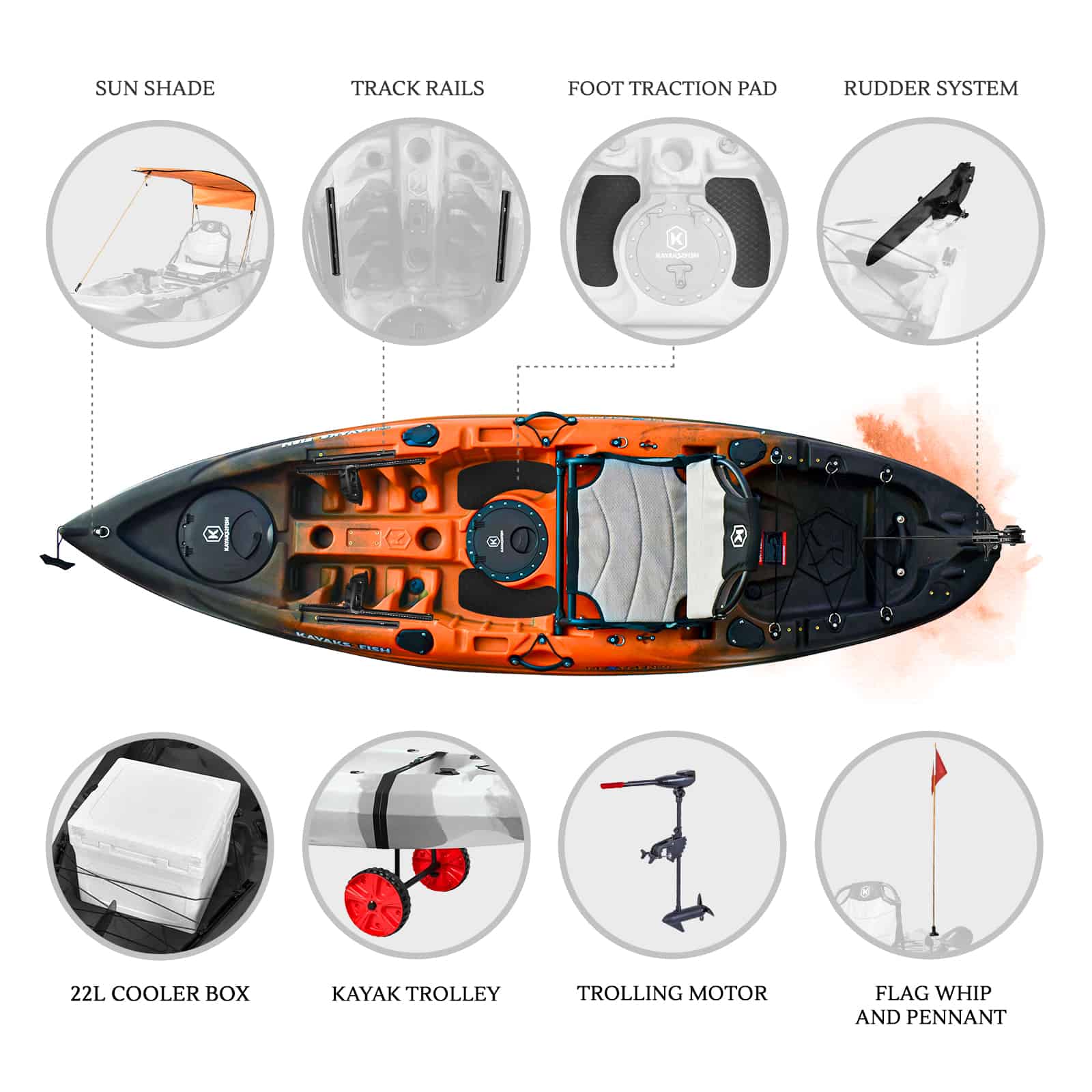 SUN SHADE

TRACK RAILS

FOOT TRACTION PAD

RUDDER SYSTEM

KAYAKS2FISH

KAYAKS2FISH

KAYAKS2FISH

KAYAKS2FISH

22L COOLER BOX

KAYAK TROLLEY

TROLLING MOTOR

FLAG WHIP AND PENNANT