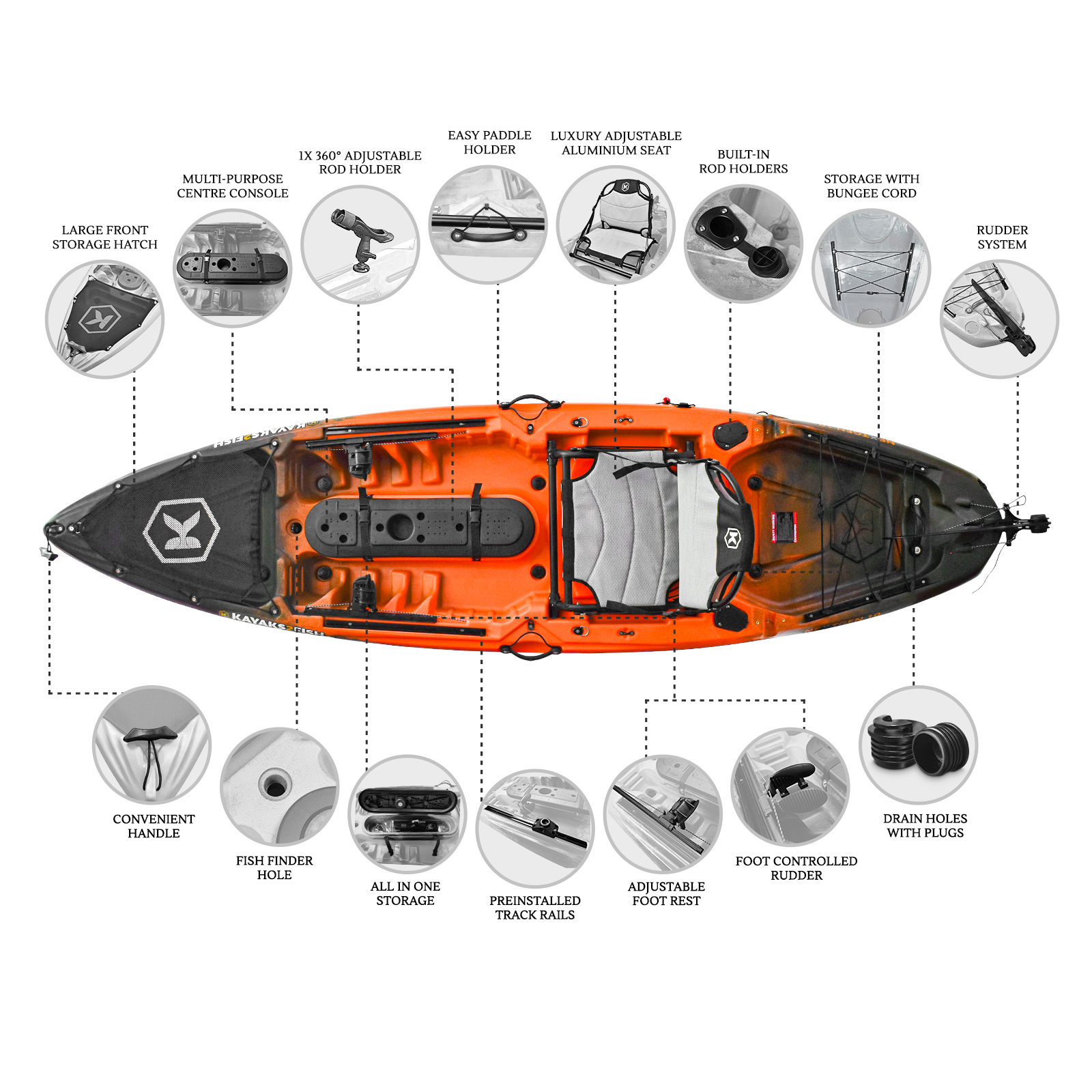 LARGE FRONT STORAGE HATCH

MULTI-PURPOSE CENTRE CONSOLE

1X 360° ADJUSTABLE ROD HOLDER

EASY PADDLE HOLDER

LUXURY ADJUSTABLE ALUMINIUM SEAT

BUILT-IN ROD HOLDERS

STORAGE WITH BUNGEE CORD

RUDDER SYSTEM

KAYAKS2FISH

KAYAKS2FISH

CONVENIENT HANDLE

FISH FINDER HOLE

ALL IN ONE STORAGE

PREINSTALLED TRACK RAILS

ADJUSTABLE FOOT REST

FOOT CONTROLLED RUDDER

DRAIN HOLES WITH PLUGS