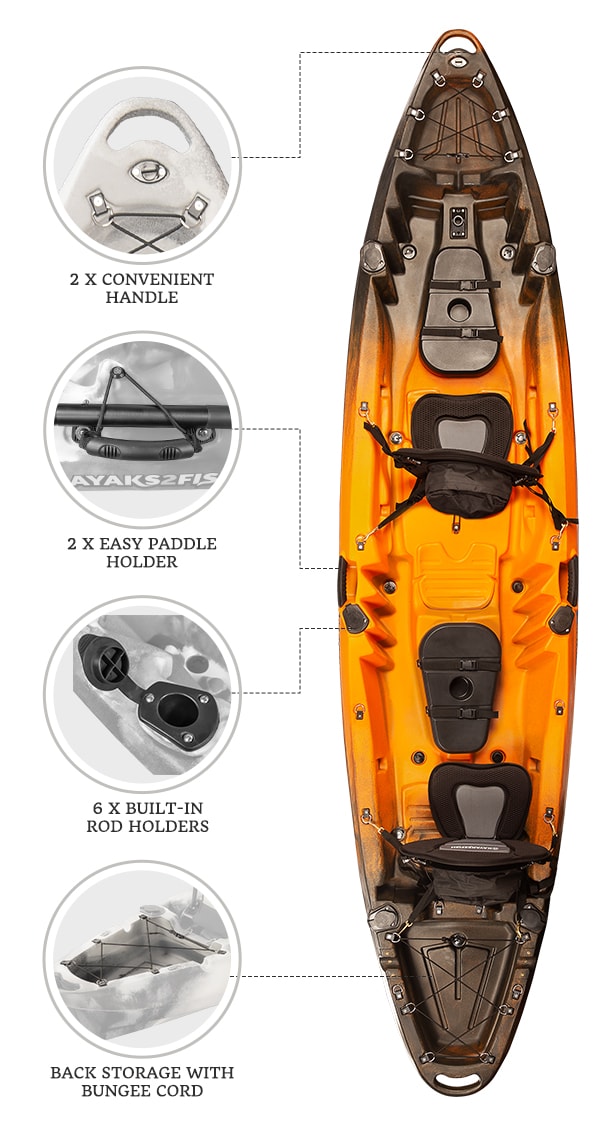 2 X CONVENIENT HANDLE

AYAKS2FIS

2 X EASY PADDLE HOLDER

6 X BUILT-IN ROD HOLDERS

BACK STORAGE WITH BUNGEE CORD