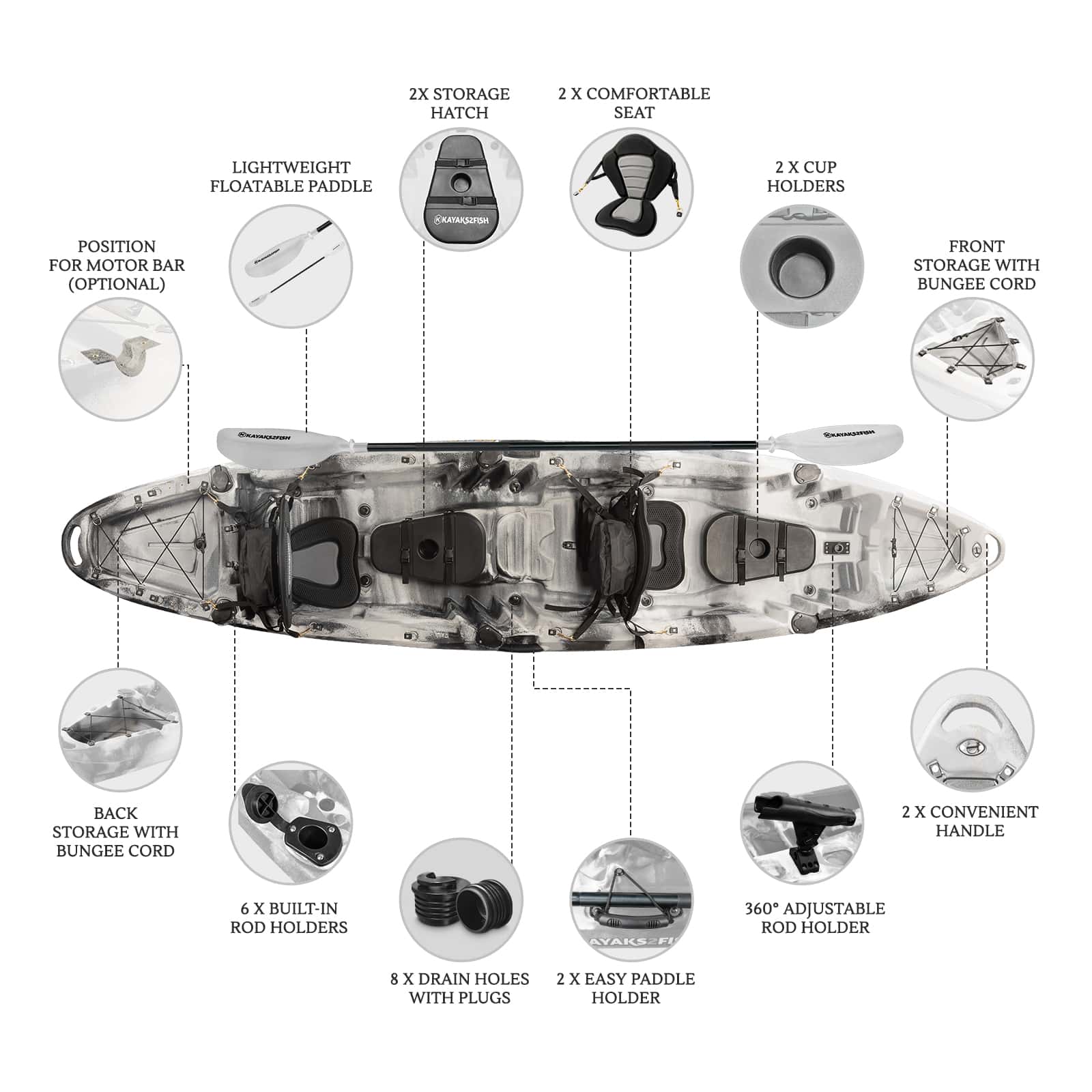 2X STORAGE HATCH

2 X COMFORTABLE SEAT

LIGHTWEIGHT FLOATABLE PADDLE

2 X CUP HOLDERS

POSITION FOR MOTOR BAR (OPTIONAL)

FRONT STORAGE WITH BUNGEE CORD

KAYAKS2FISH

KAYAKS2FISH

KAYAKS2FISH

KAYAKS2FISH

BACK STORAGE WITH BUNGEE CORD

2 X CONVENIENT HANDLE

6 X BUILT-IN ROD HOLDERS

360° ADJUSTABLE ROD HOLDER

AYAKS2FI

8 X DRAIN HOLES WITH PLUGS

2 X EASY PADDLE HOLDER