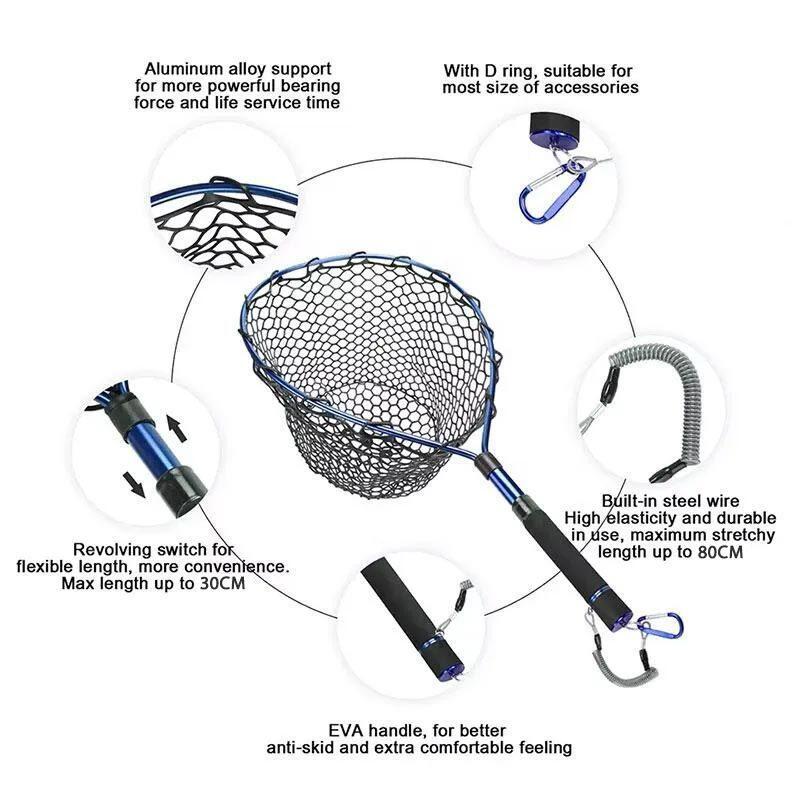 Aluminum alloy support for more powerful bearing force and life service time

With D ring, suitable for most size of accessories

Revolving switch for flexible length, more convenience. Max length up to 30CM

Built-in steel wire High elasticity and durable in use, maximum stretchy length up to 80CM

EVA handle, for better anti-skid and extra comfortable feeling